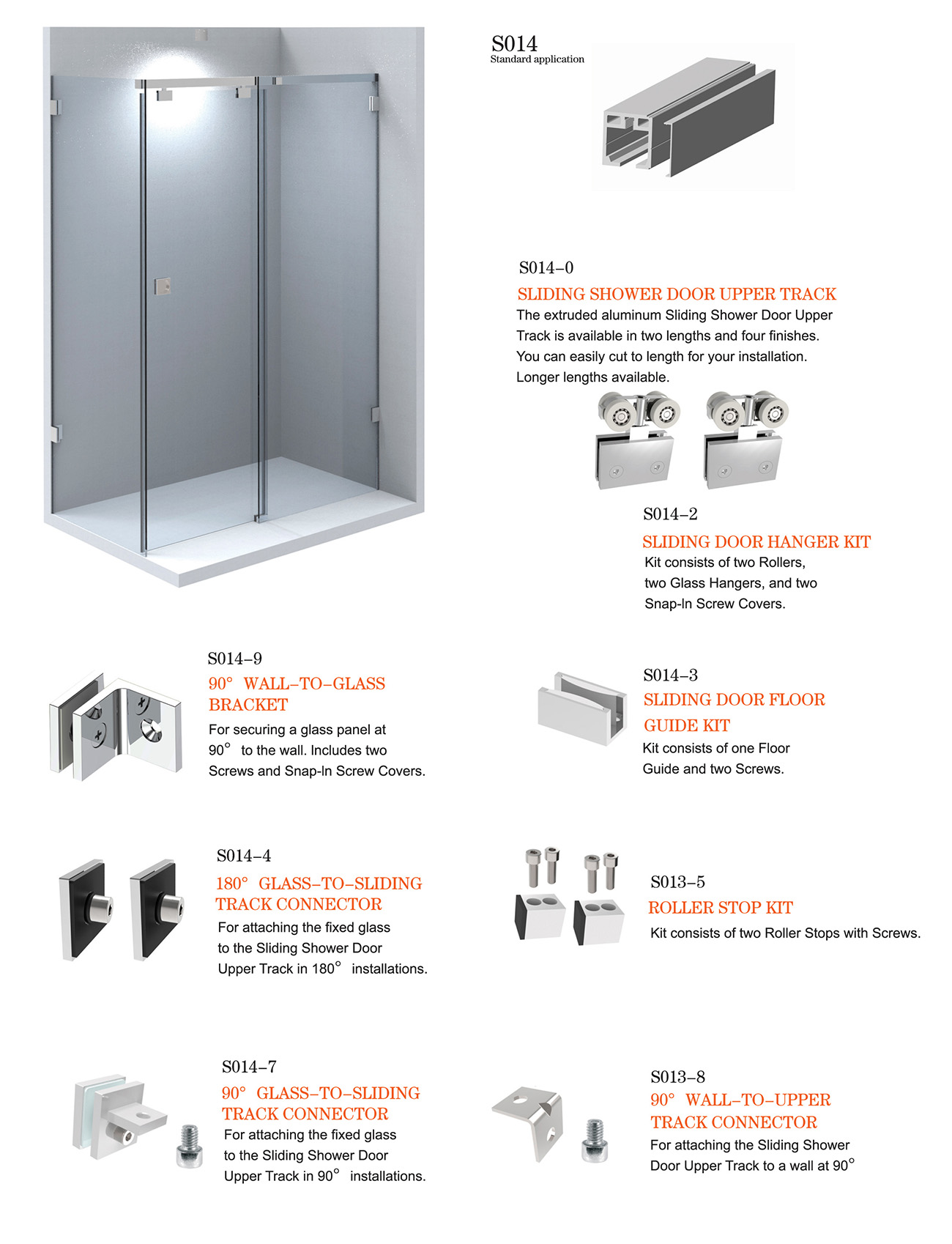 S014
Standard application

S014–0
SLIDING SHOWER DOOR UPPER TRACK
The extruded aluminum Sliding Shower Door Upper Track is available in two lengths and four finishes. You can easily cut to length for your installation. Longer lengths available.

S014–2
SLIDING DOOR HANGER KIT
Kit consists of two Rollers, two Glass Hangers, and two Snap-In Screw Covers.

S014–9
90° WALL–TO–GLASS BRACKET
For securing a glass panel at 90° to the wall. Includes two Screws and Snap-In Screw Covers.

S014–3
SLIDING DOOR FLOOR GUIDE KIT
Kit consists of one Floor Guide and two Screws.

S014–4
180° GLASS–TO–SLIDING TRACK CONNECTOR
For attaching the fixed glass to the Sliding Shower Door Upper Track in 180° installations.

S013–5
ROLLER STOP KIT
Kit consists of two Roller Stops with Screws.

S014–7
90° GLASS–TO–SLIDING TRACK CONNECTOR
For attaching the fixed glass to the Sliding Shower Door Upper Track in 90° installations.

S013–8
90° WALL–TO–UPPER TRACK CONNECTOR
For attaching the Sliding Shower Door Upper Track to a wall at 90°