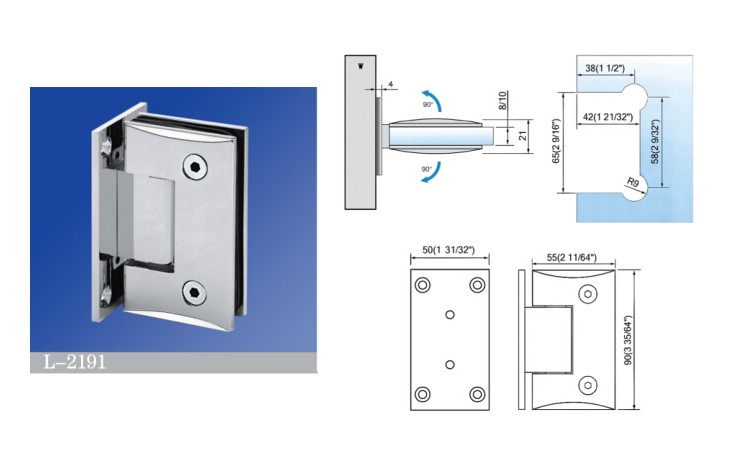 L-2191

4
90°
90°
8/10
21

38(1 1/2")
42(1 21/32")
65(2 9/16")
58(2 9/32")
R9

50(1 31/32")

55(2 11/64")
90(3 35/64")