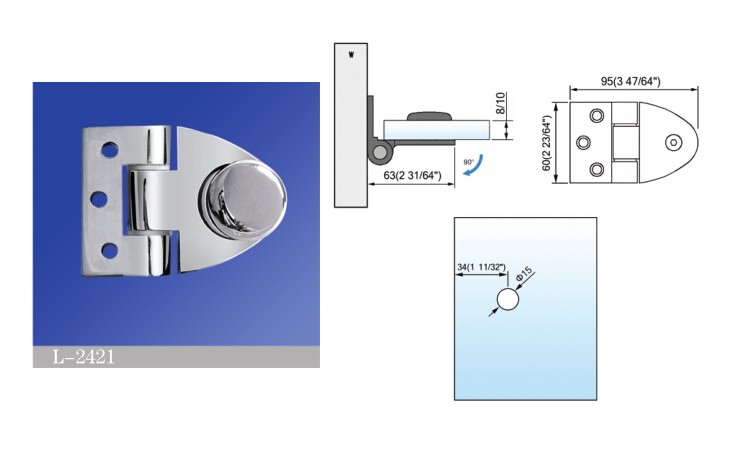 L-2421

W

8/10

90°

63(2 31/64")

95(3 47/64")

60(2 23/64")

34(1 11/32")

Φ15