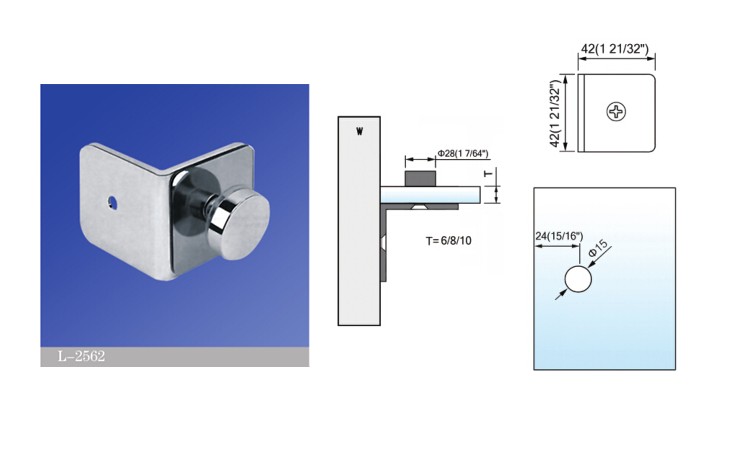 L-2562

W

Φ28(1 7/64")

T

T= 6/8/10

42(1 21/32")

42(1 21/32")

24(15/16")

Φ15