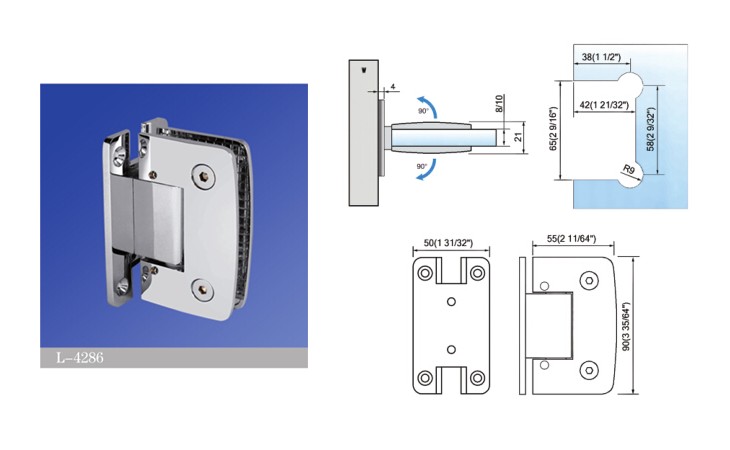 L-4286

4

90°

90°

8/10

21

38(1 1/2")

42(1 21/32")

65(2 9/16")

58(2 9/32")

R9

50(1 31/32")

55(2 11/64")

90(3 35/64")