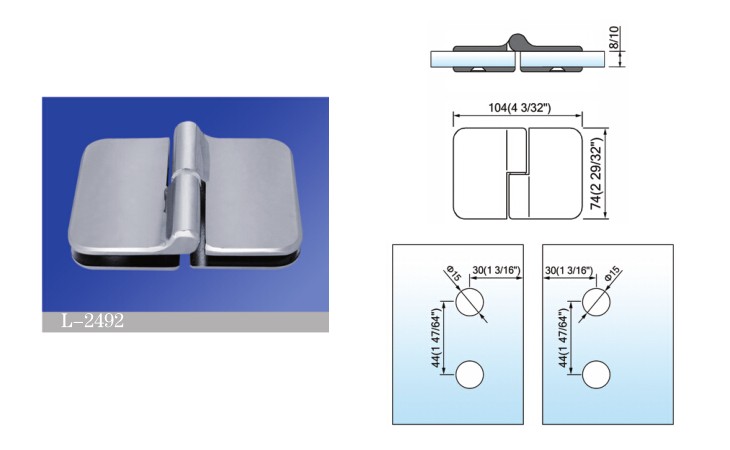 L-2492

8/10

104(4 3/32")

74(2 29/32")

Φ15

30(1 3/16")

44(1 47/64")

30(1 3/16")

Φ15

44(1 47/64")