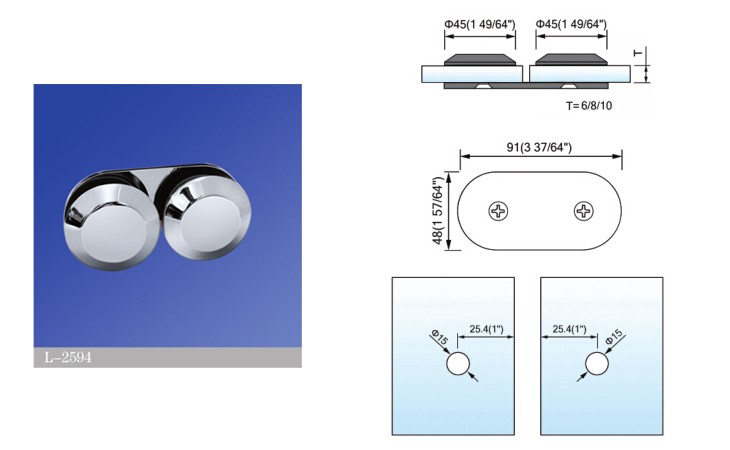 L-2594

Φ45(1 49/64") Φ45(1 49/64")

T

T= 6/8/10

91(3 37/64")

48(1 57/64")

Φ15 25.4(1")

25.4(1") Φ15