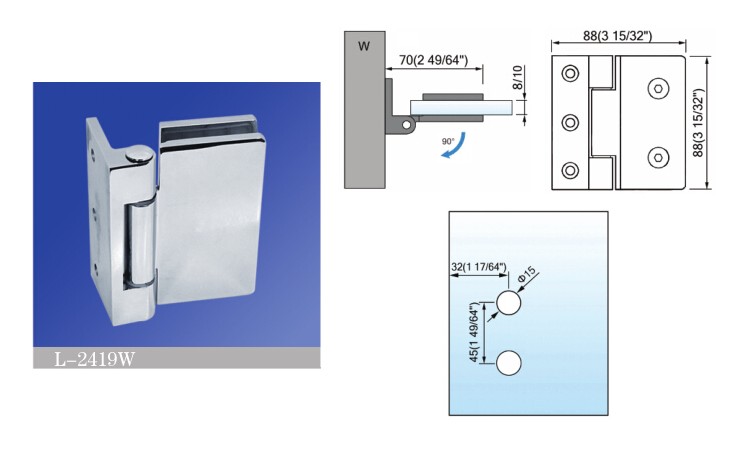 L-2419W

W

70(2 49/64")

8/10

90°

88(3 15/32")

88(3 15/32")

32(1 17/64")

Φ15

45(1 49/64")