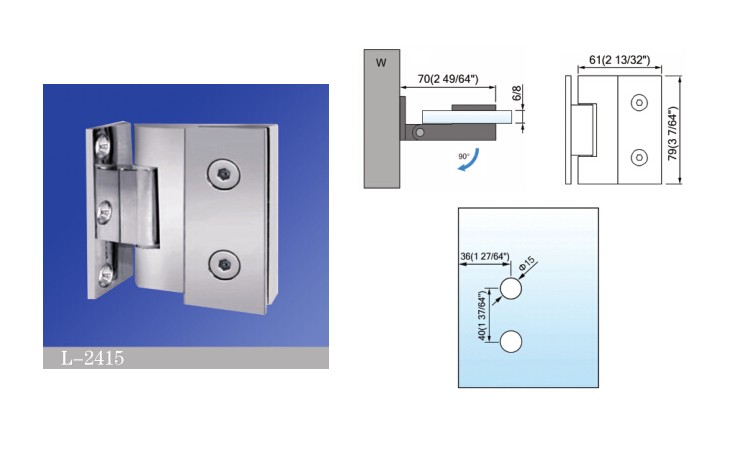 L-2415

W
70(2 49/64")
6/8
90°

61(2 13/32")
79(3 7/64")

36(1 27/64")
Φ15
40(1 37/64")