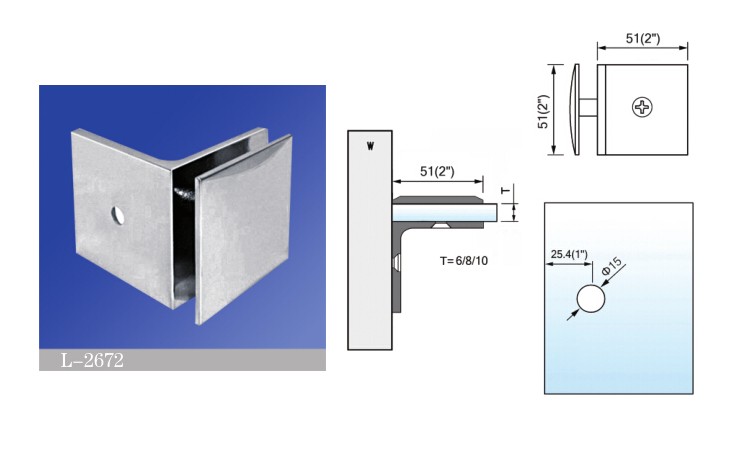 L-2672

W

51(2")

T

T=6/8/10

51(2")

51(2")

25.4(1")

Φ15