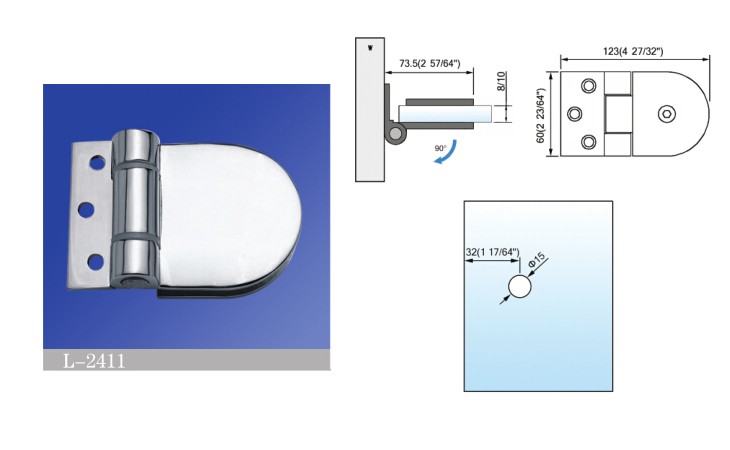 L-2411

73.5(2 57/64")

8/10

90°

123(4 27/32")

60(2 23/64")

32(1 17/64")

Φ15