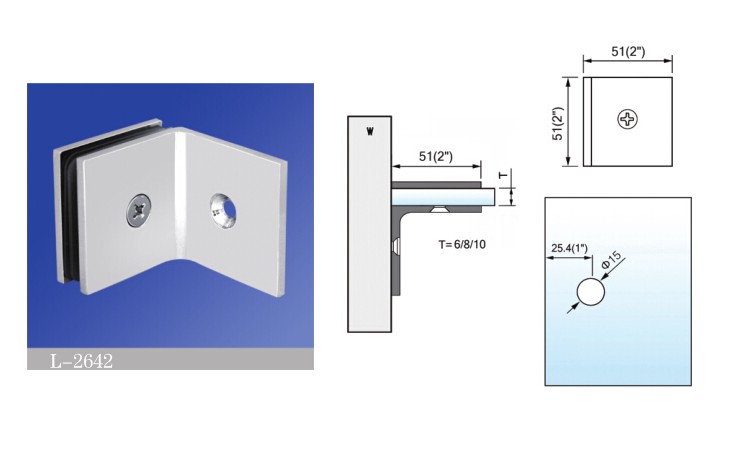 L-2642

W

51(2")

T

T=6/8/10

51(2")

51(2")

25.4(1")

Φ15