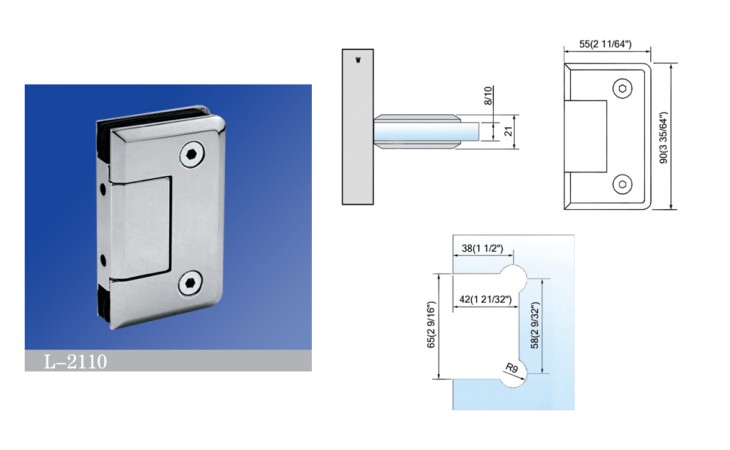 L-2110

8/10

21

55(2 11/64")

90(3 35/64")

38(1 1/2")

42(1 21/32")

65(2 9/16")

58(2 9/32")

R9