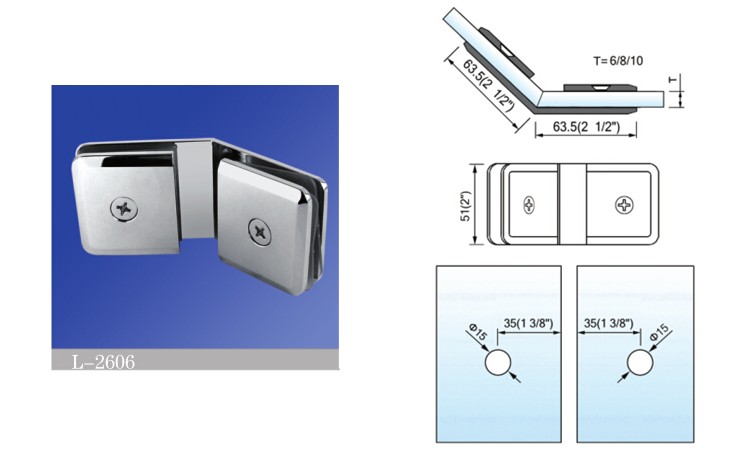 L-2606

63.5(2 1/2")

T=6/8/10

T

63.5(2 1/2")

51(2")

Φ15

35(1 3/8")

35(1 3/8")

Φ15