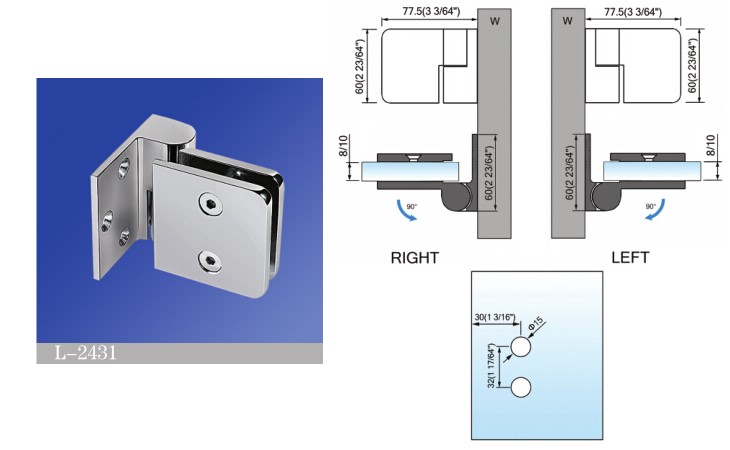 L-2431

77.5(3 3/64")
W
60(2 23/64")
8/10
60(2 23/64")
90°
RIGHT

W
77.5(3 3/64")
60(2 23/64")
8/10
60(2 23/64")
90°
LEFT

30(1 3/16")
Φ15
32(1 17/64")