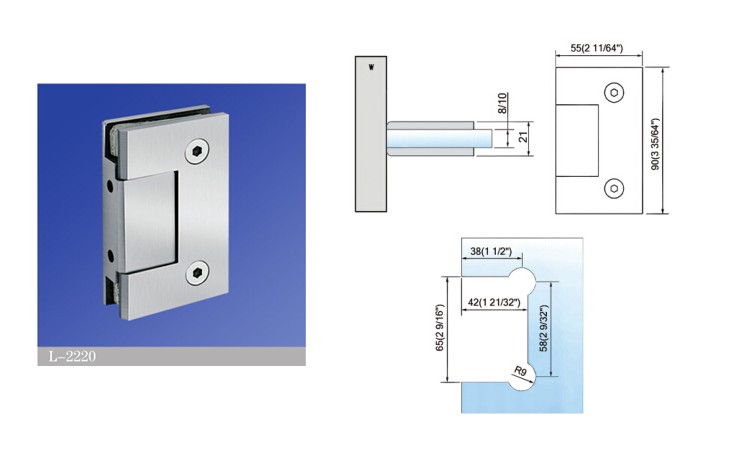 L-2220

W

8/10

21

55(2 11/64")

90(3 35/64")

38(1 1/2")

42(1 21/32")

65(2 9/16")

58(2 9/32")

R9