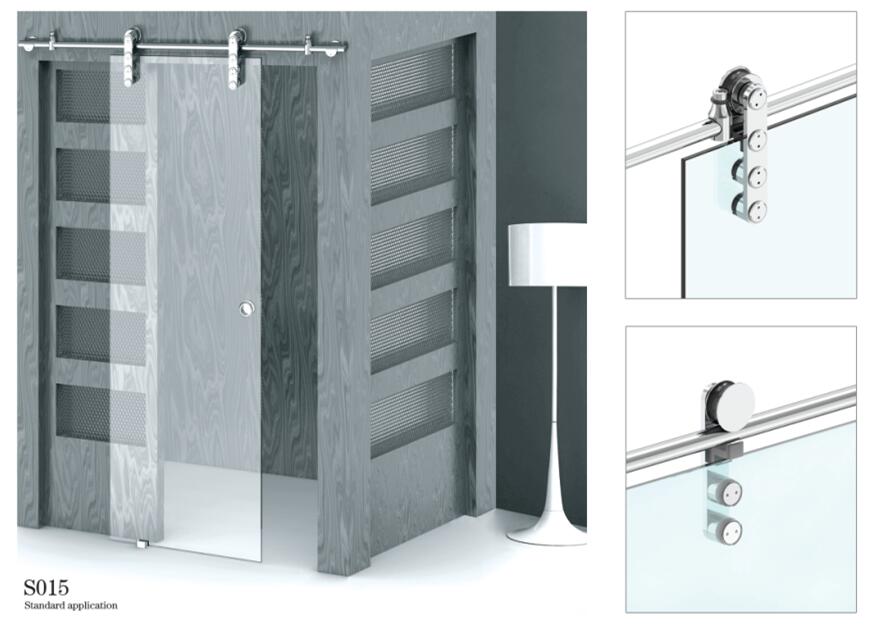 S015
Standard application