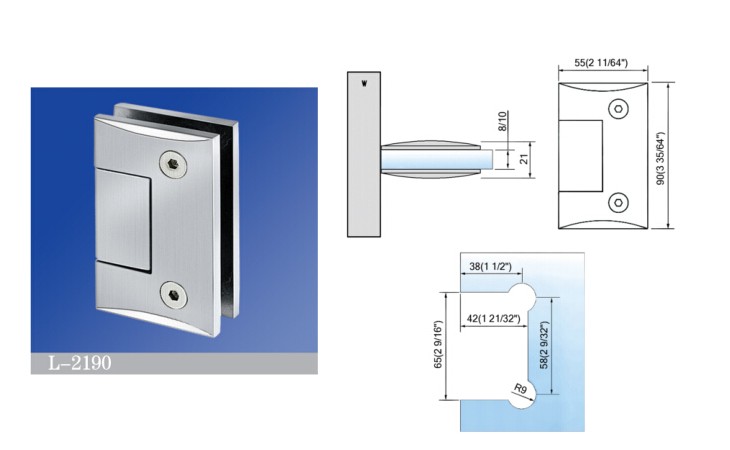 L-2190

8/10
21

55(2 11/64")
90(3 35/64")

38(1 1/2")
42(1 21/32")
65(2 9/16")
58(2 9/32")
R9