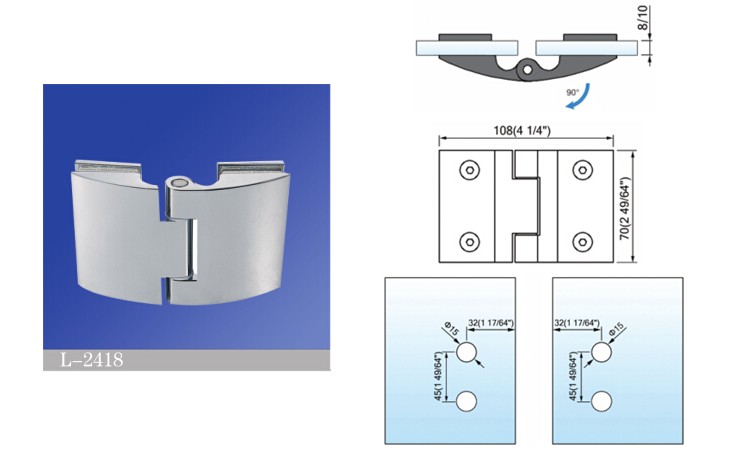 L-2418

8/10

90°

108(4 1/4")

70(2 49/64")

Φ15

32(1 17/64")

45(1 49/64")

32(1 17/64")

Φ15

45(1 49/64")