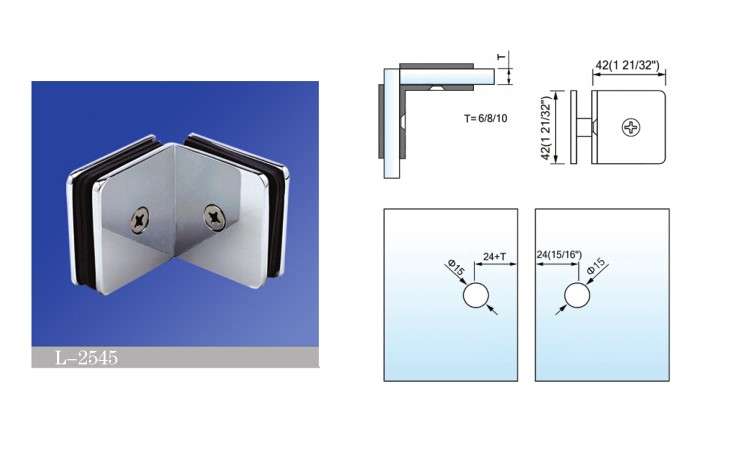 L-2545

T

T= 6/8/10

42(1 21/32")

42(1 21/32")

Φ15

24+T

24(15/16")

Φ15