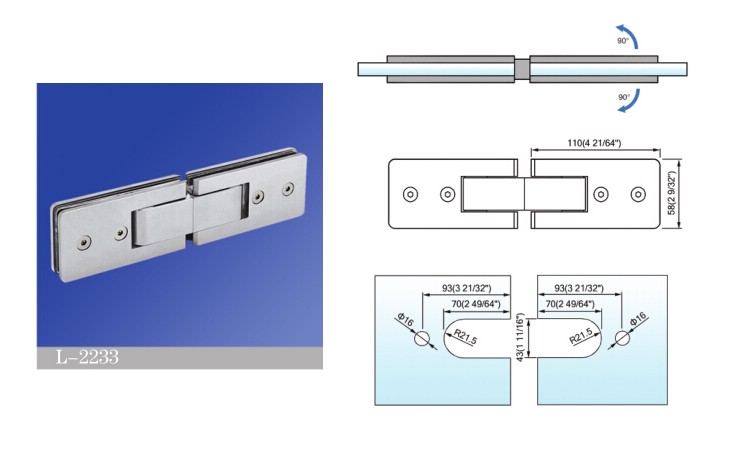 L-2233

90°

90°

110(4 21/64")

58(2 9/32")

93(3 21/32")

70(2 49/64")

Φ16

R21.5

43(1 11/16")

93(3 21/32")

70(2 49/64")

R21.5

Φ16