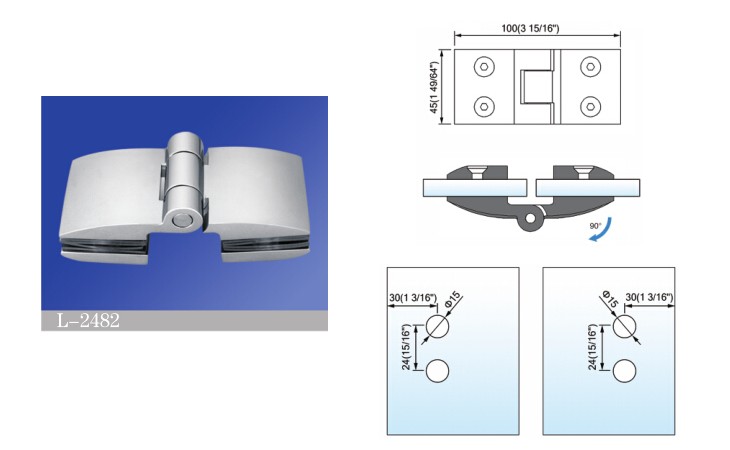 L-2482

100(3 15/16")

45(1 49/64")

90°

30(1 3/16")

Φ15

24(15/16")

Φ15

30(1 3/16")

24(15/16")