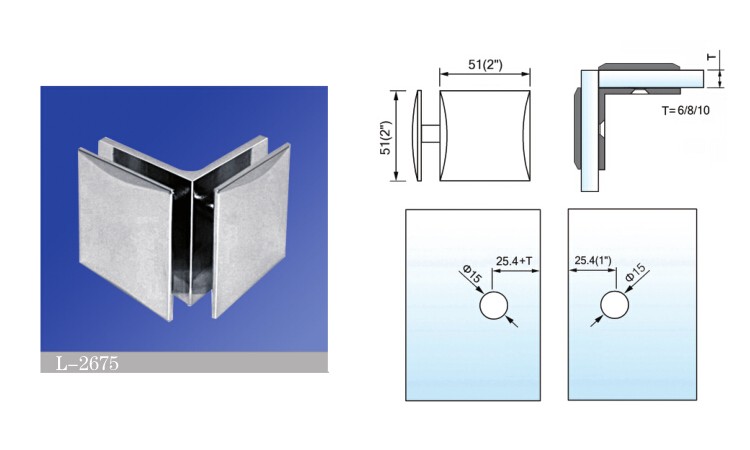 L-2675

51(2")

51(2")

T

T=6/8/10

Φ15

25.4+T

25.4(1")

Φ15